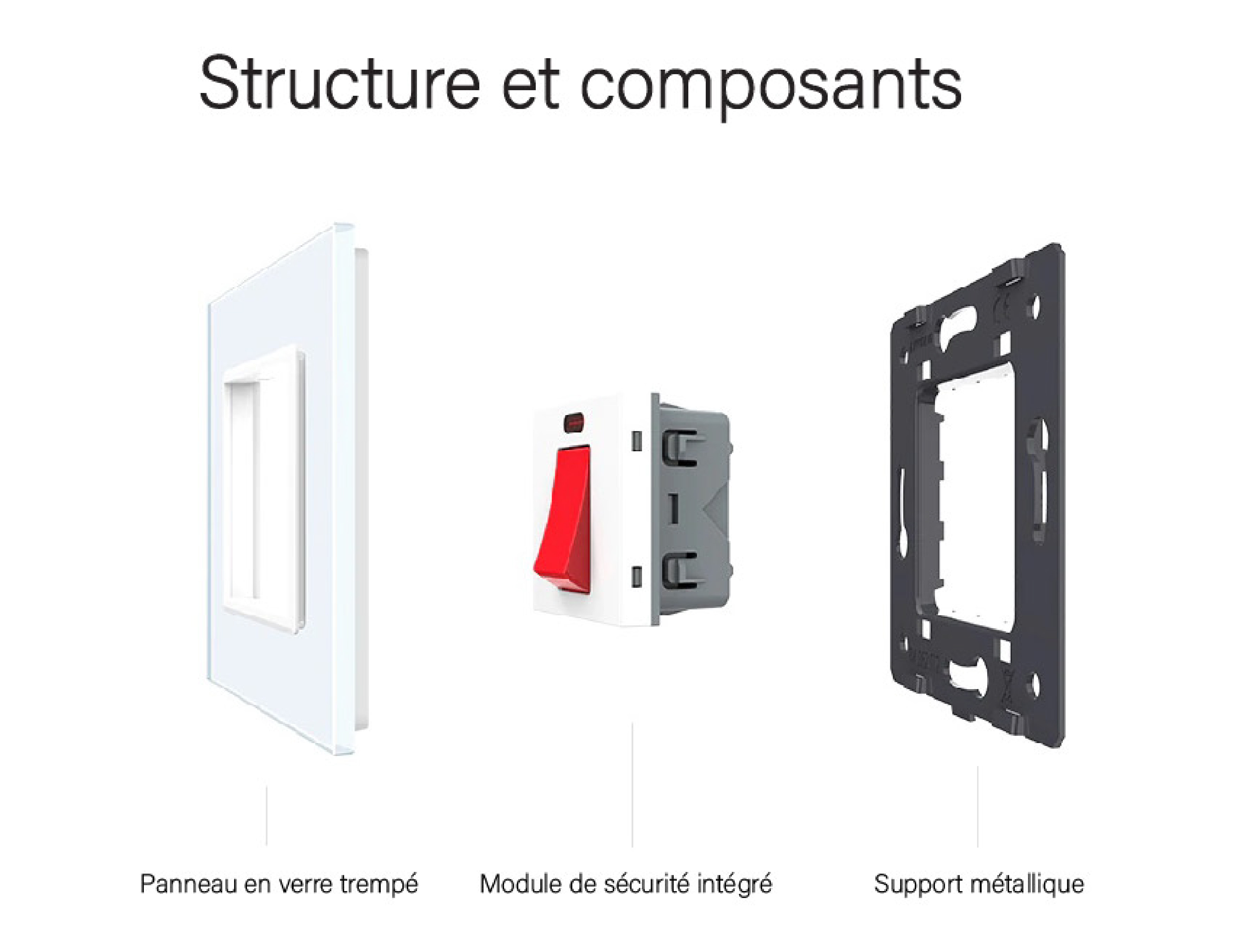 Structure et composants

Panneau en verre trempé

Module de sécurité intégré

Support métallique